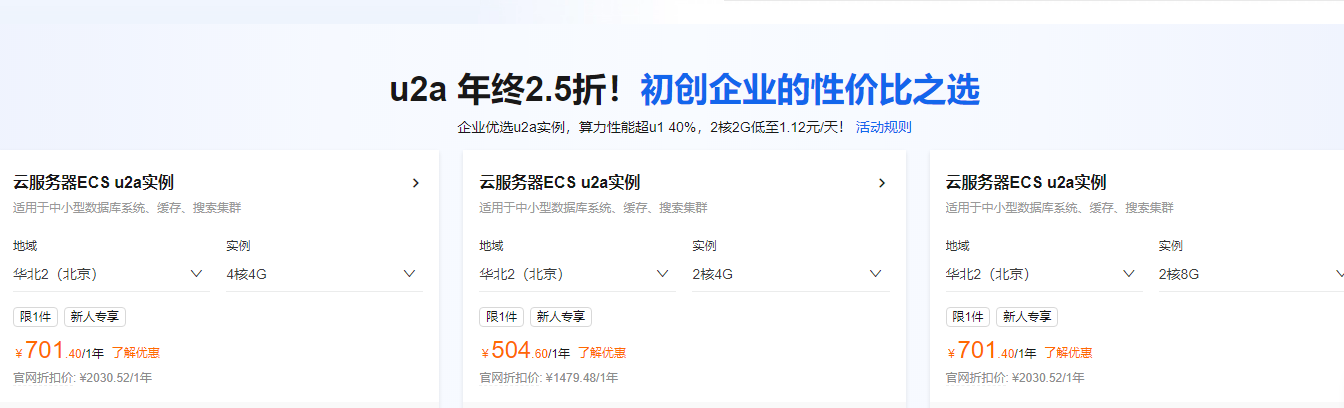 u2a 年终2.5折！初创企业的性价比之选

企业优选u2a实例，算力性能超u1 40%，2核2G低至1.12元/天！ 活动规则

云服务器ECS u2a实例
适用于中小型数据库系统、缓存、搜索集群
地域
华北2（北京）
实例
4核4G
限1件 新人专享
¥701.40/1年 了解优惠
官网折扣价: ¥2030.52/1年

云服务器ECS u2a实例
适用于中小型数据库系统、缓存、搜索集群
地域
华北2（北京）
实例
2核4G
限1件 新人专享
¥504.60/1年 了解优惠
官网折扣价: ¥1479.48/1年

云服务器ECS u2a实例
适用于中小型数据库系统、缓存、搜索集群
地域
华北2（北京）
实例
2核8G
限1件 新人专享
¥701.40/1年 了解优惠
官网折扣价: ¥2030.52/1年